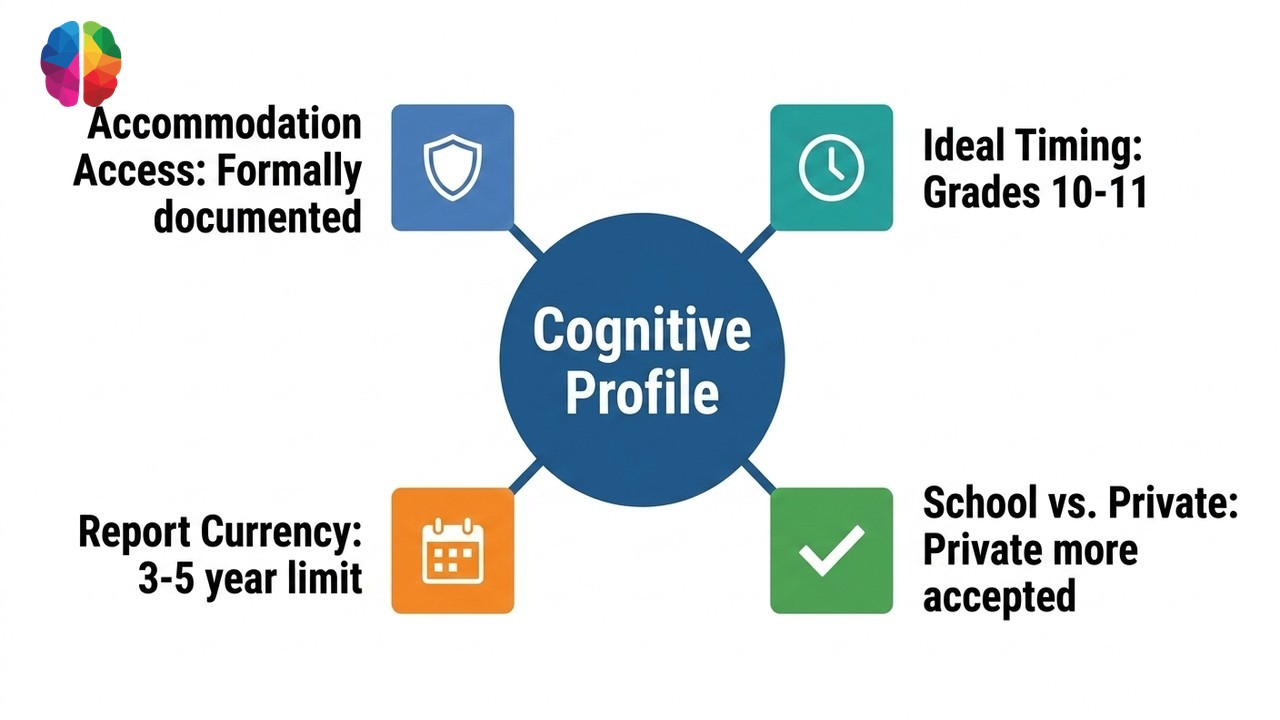 Accommodation Access: Formally documented

Ideal Timing: Grades 10-11

Cognitive Profile

Report Currency: 3-5 year limit

School vs. Private: Private more accepted